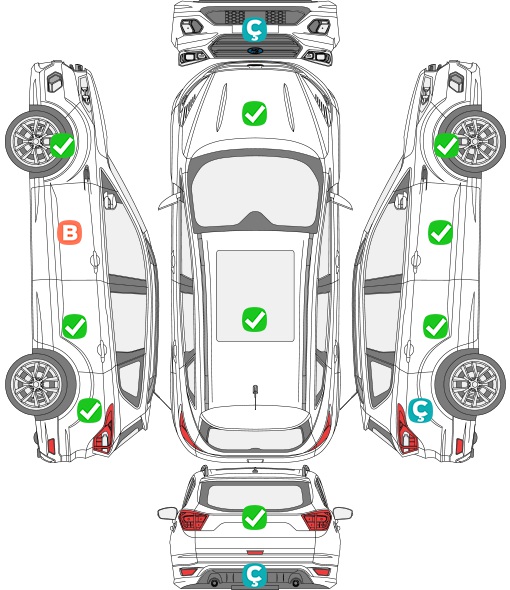 Ç
B
Ç
Ç