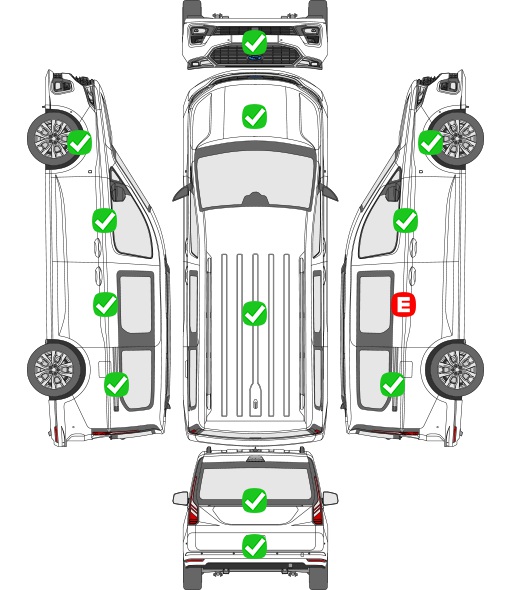 E