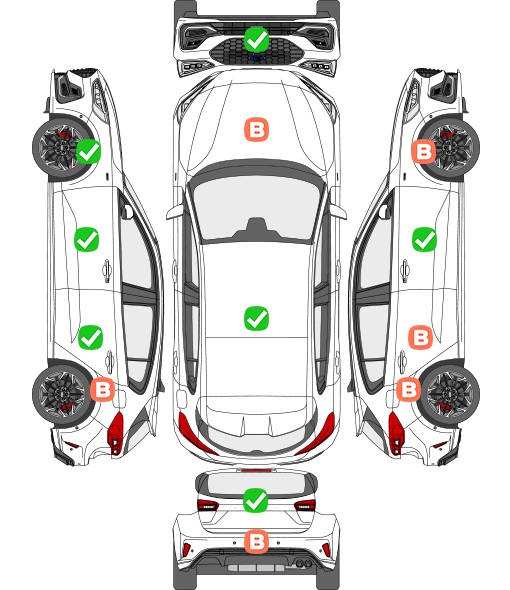 B

B

B

B

B

B