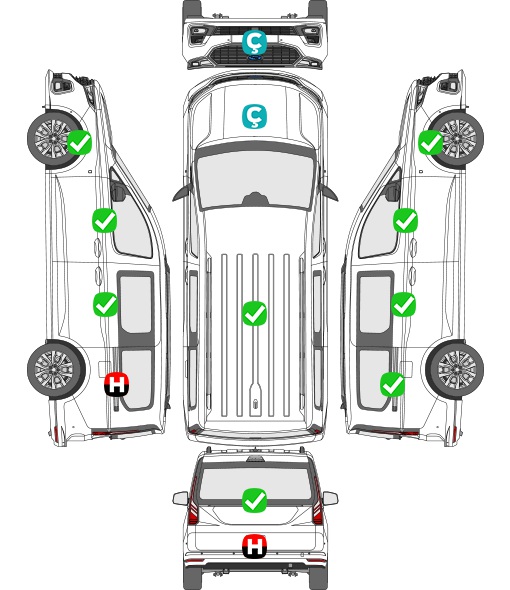 Ç
Ç
H
H