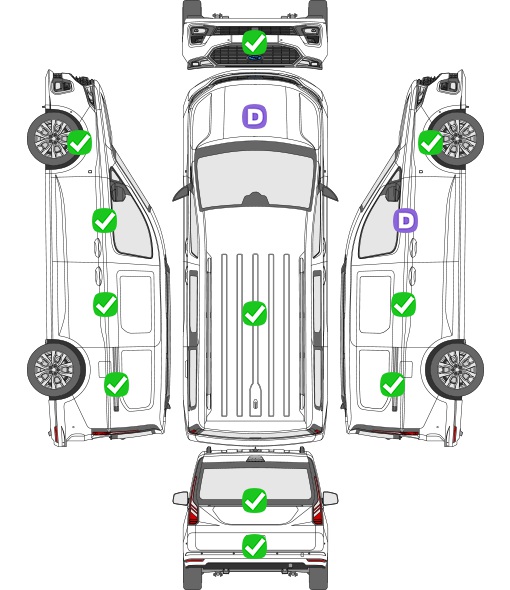 D

D