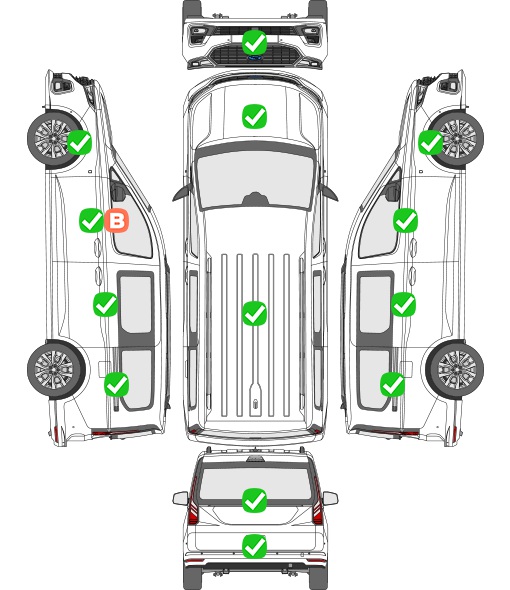 B