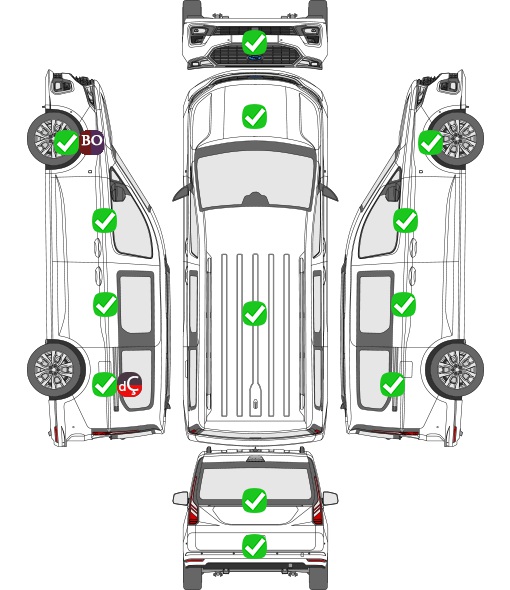 BO
dÇ