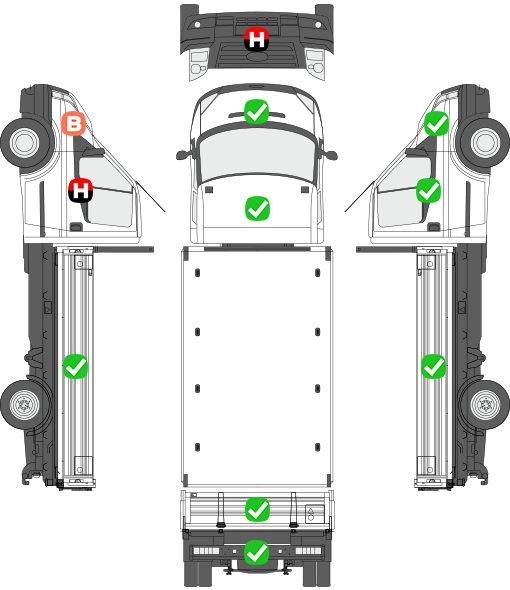 H
B
H