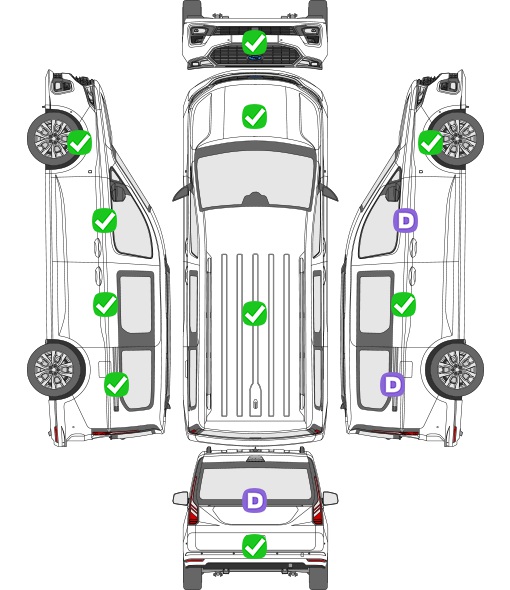 D

D

D