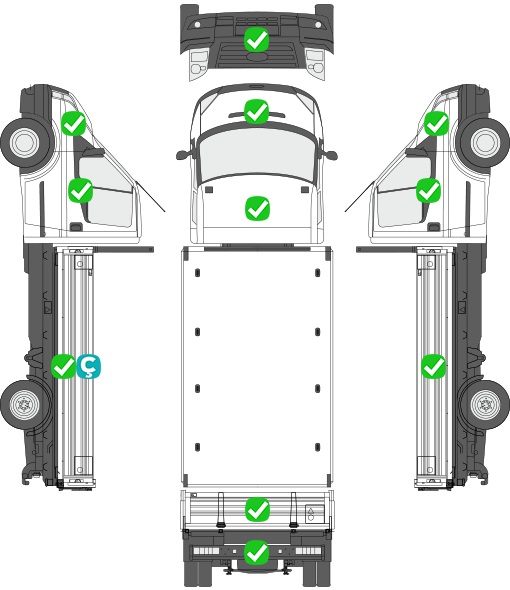 Ç