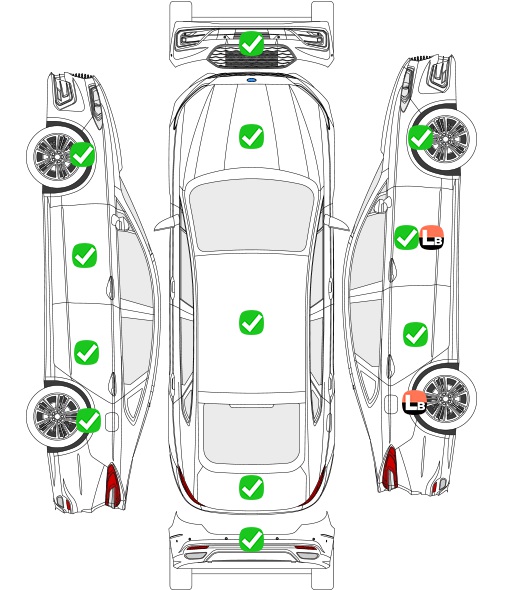 LB
LB