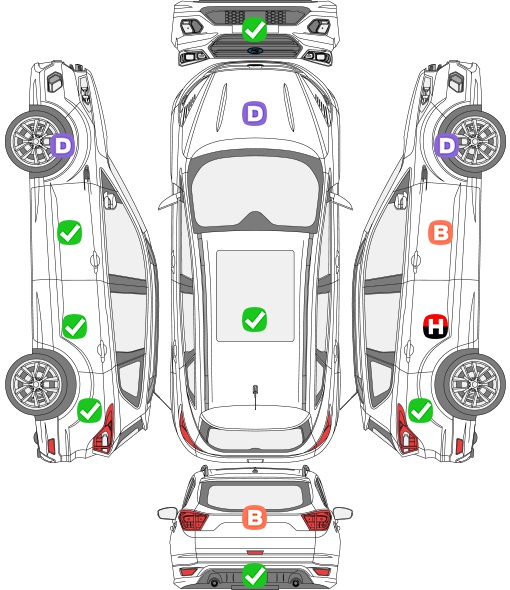 D
D
D
B
H
B