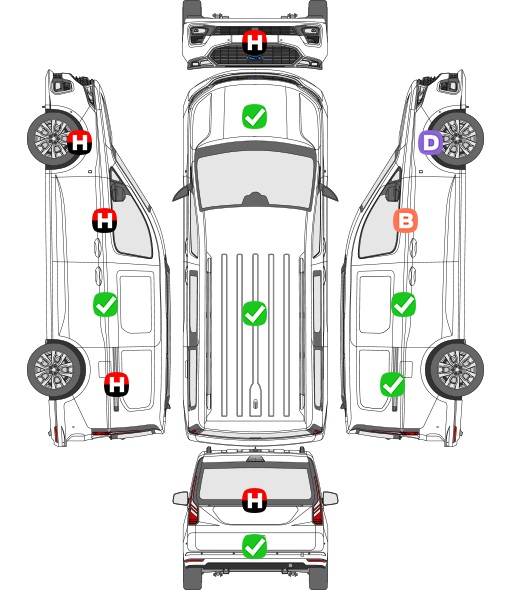 H

H

D

H

B

H

H