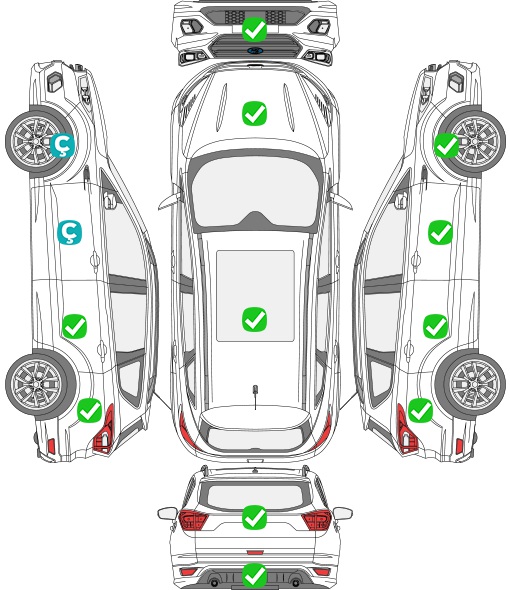 Ç
Ç