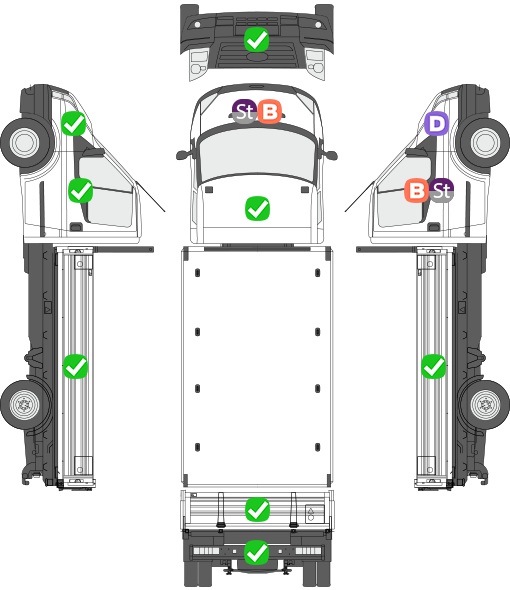 St B
D
B St