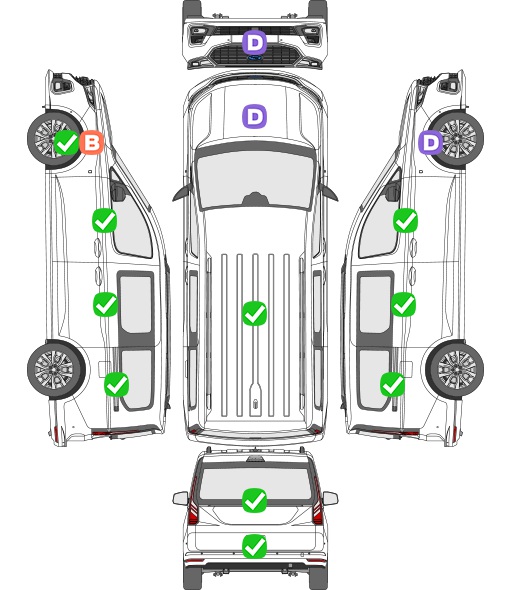 D
D
B
D