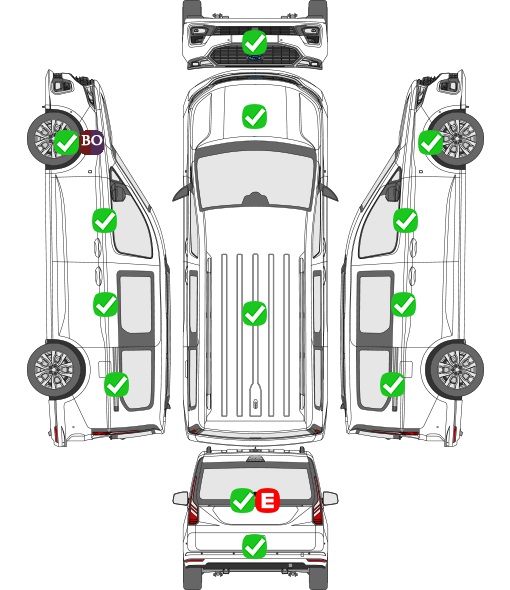 BO

E