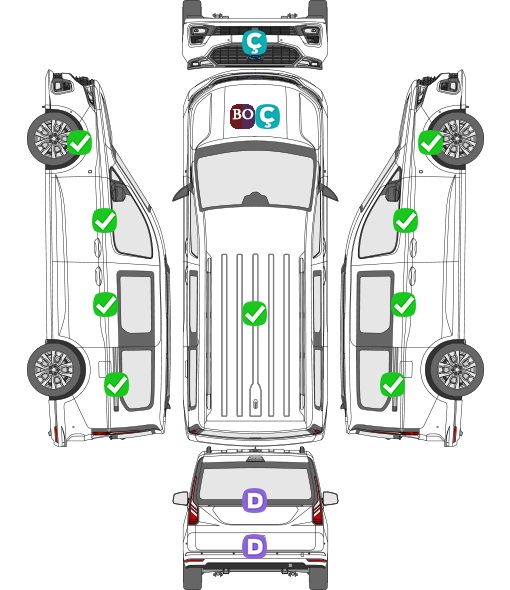 Ç

BO Ç

D

D