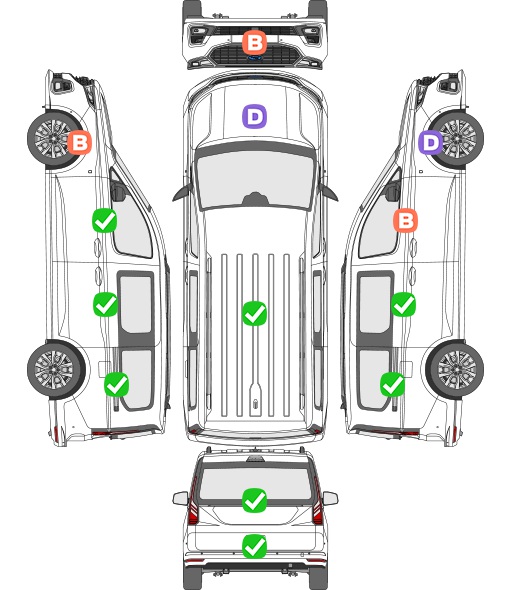 B
D
B
D
B