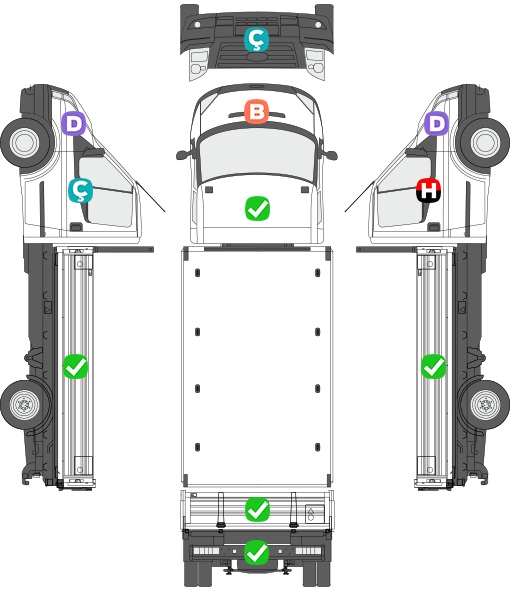 Ç
D
B
D
Ç
H