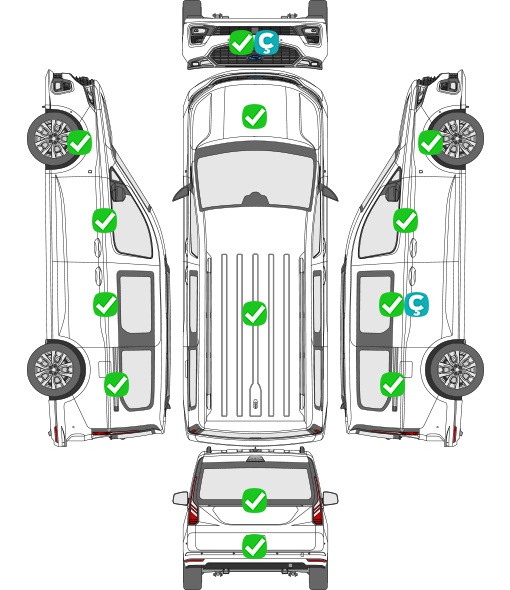 Ç

Ç