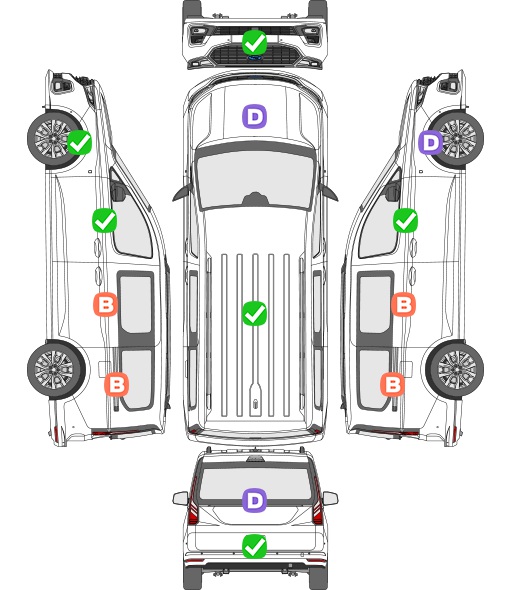 D
D
B
B
B
B
D