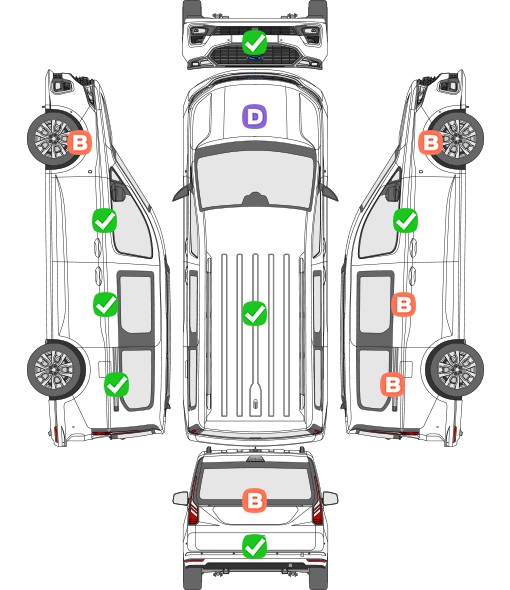 D
B
B
B
B
B