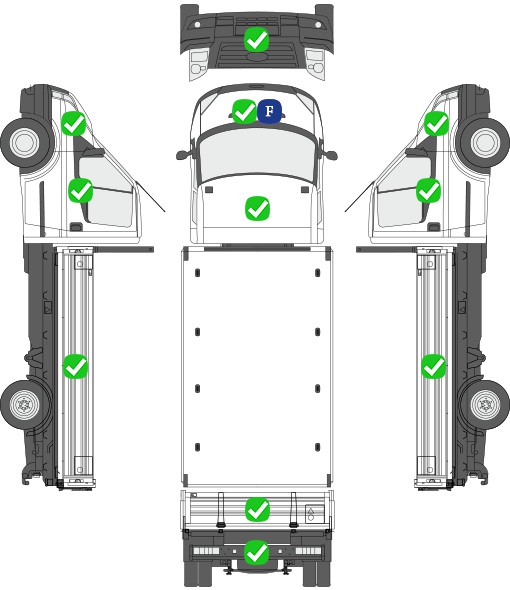 F