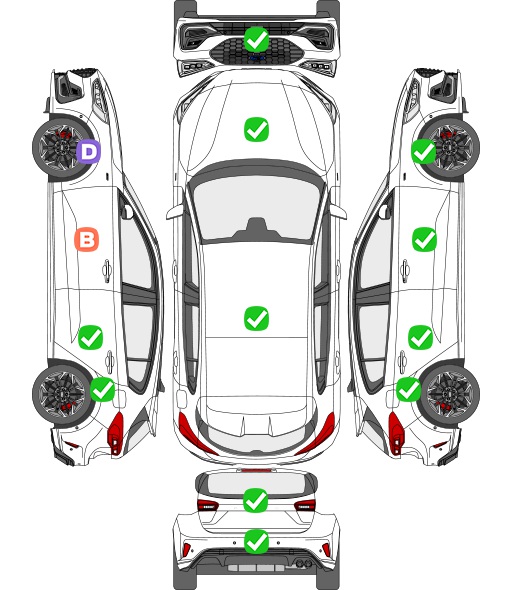 D

B