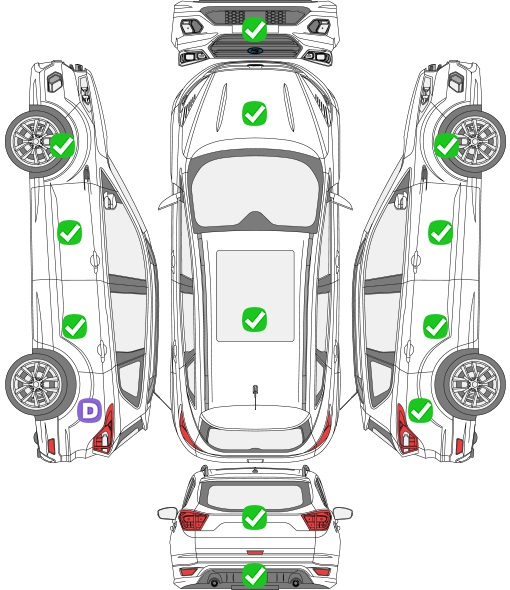 D