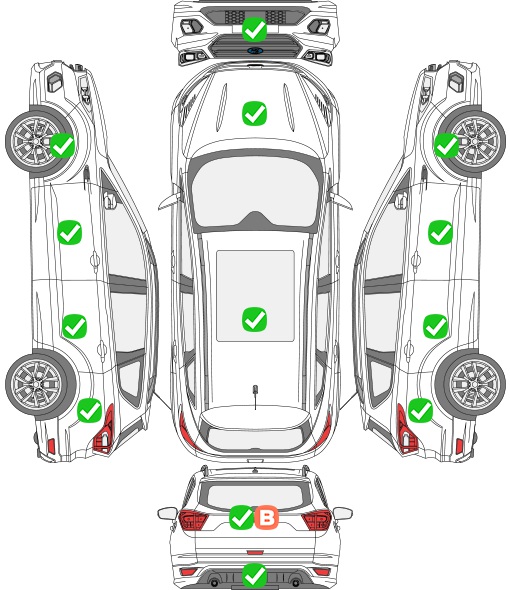 B