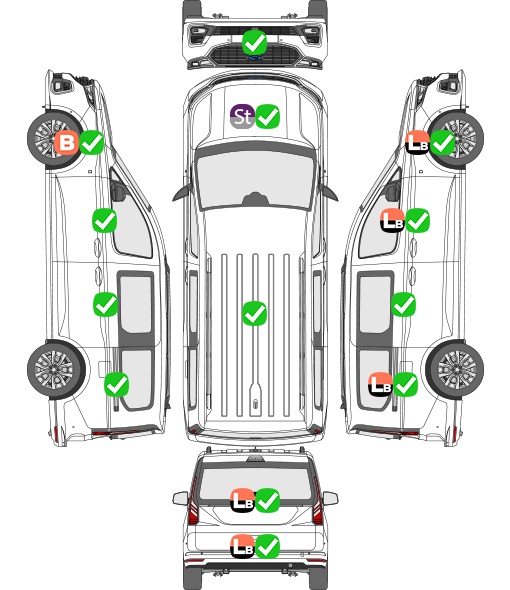 St

B

LB

LB

LB

LB

LB