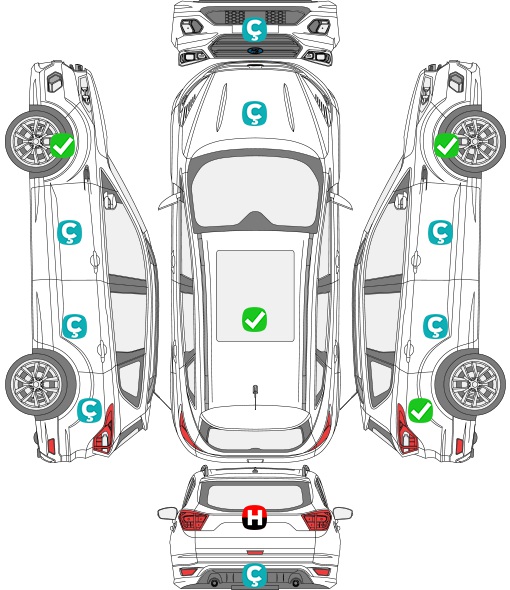 Ç
Ç
Ç
Ç
Ç
Ç
Ç
H
Ç