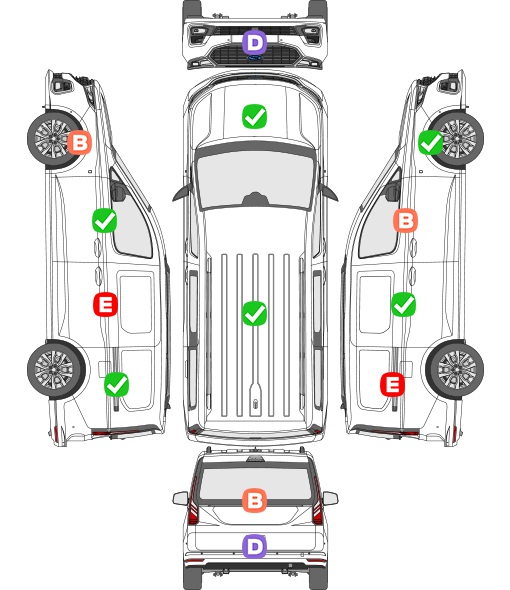 D

B

B

E

E

B

D