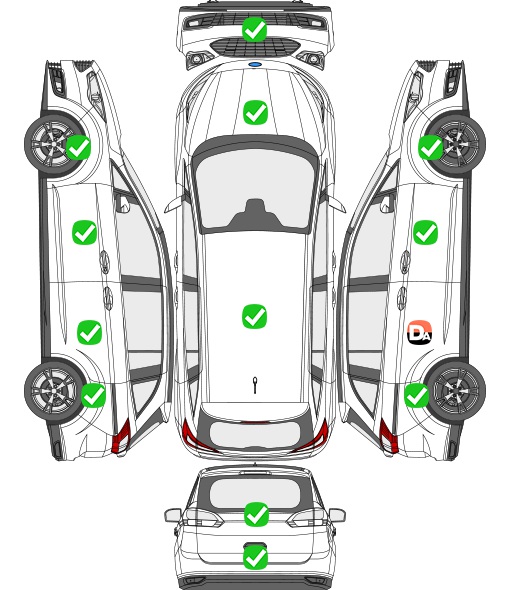 DA