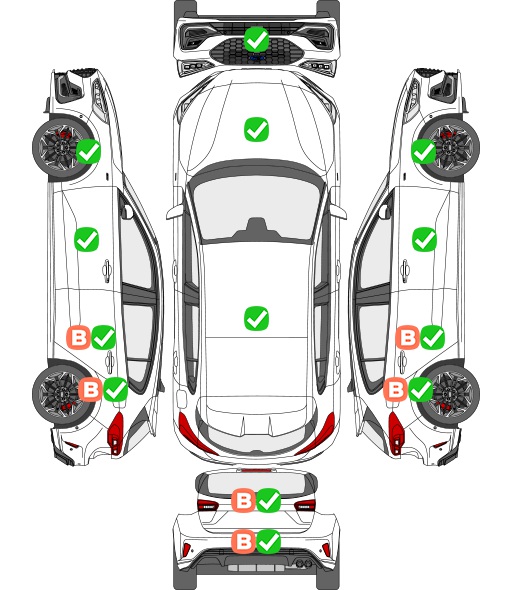 B
B
B
B
B
B