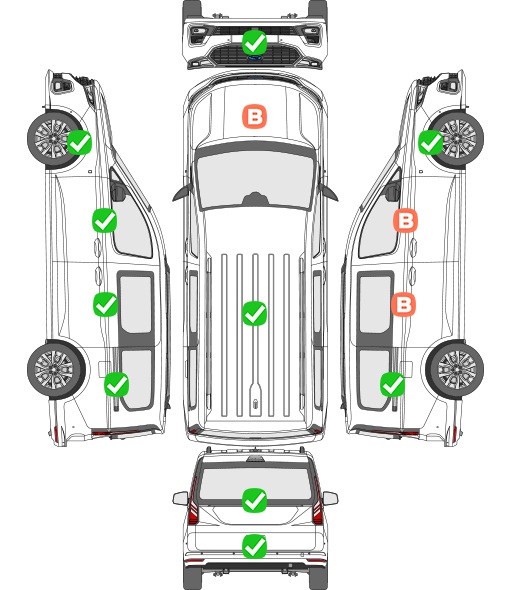 B

B

B