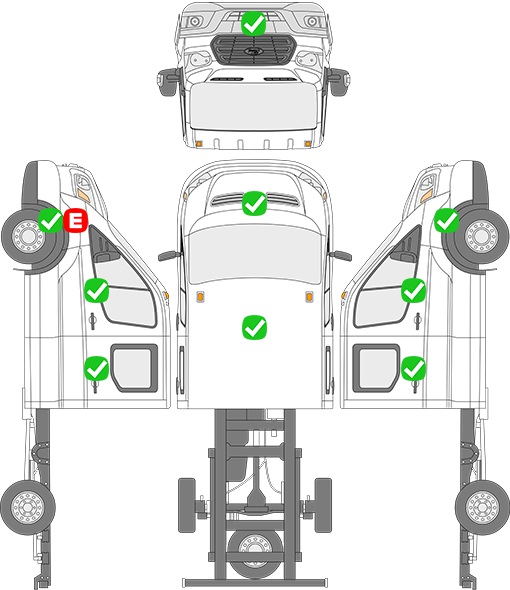 E