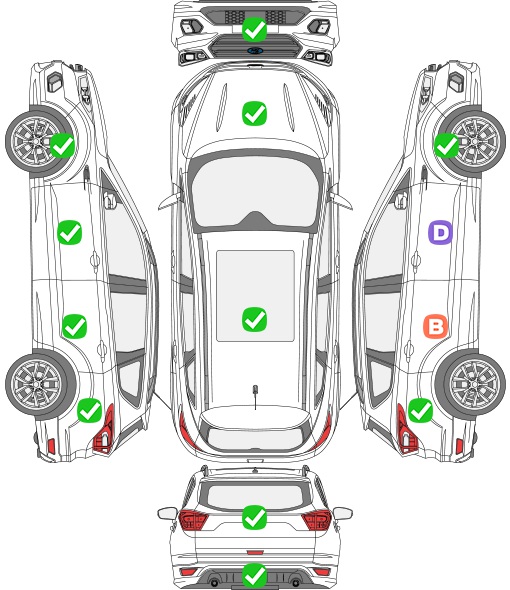 D

B