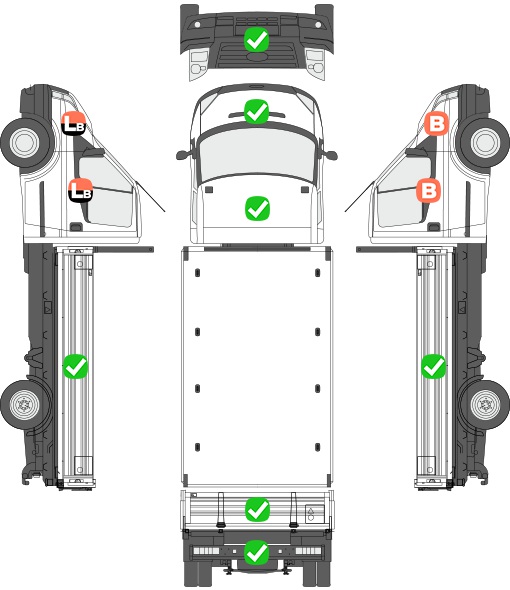 LB
LB
B
B