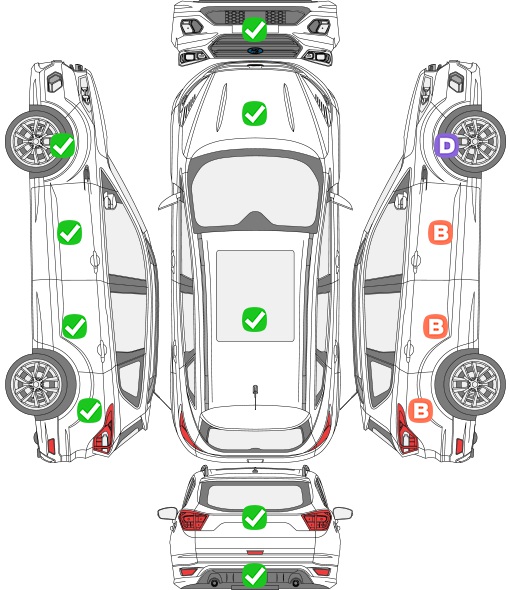 D
B
B
B