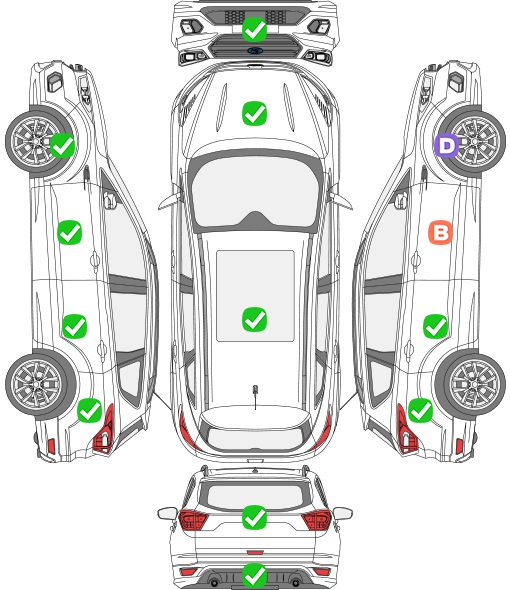 D

B