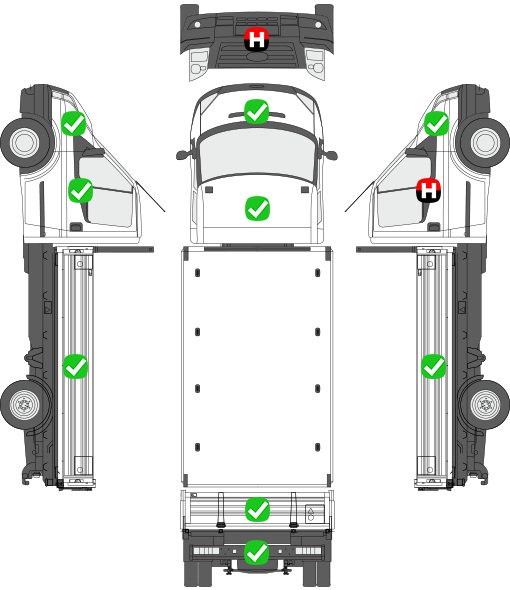 H

H