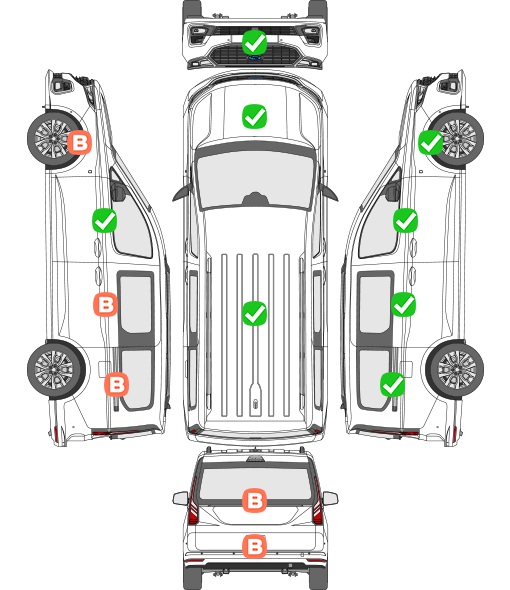 B
B
B
B
B