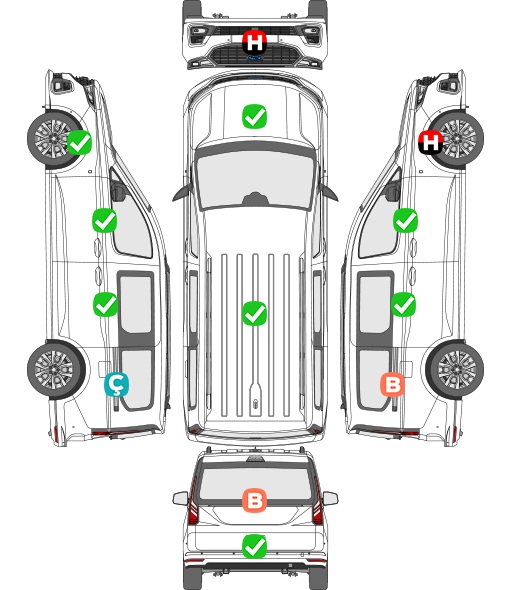 H

H

Ç

B

B