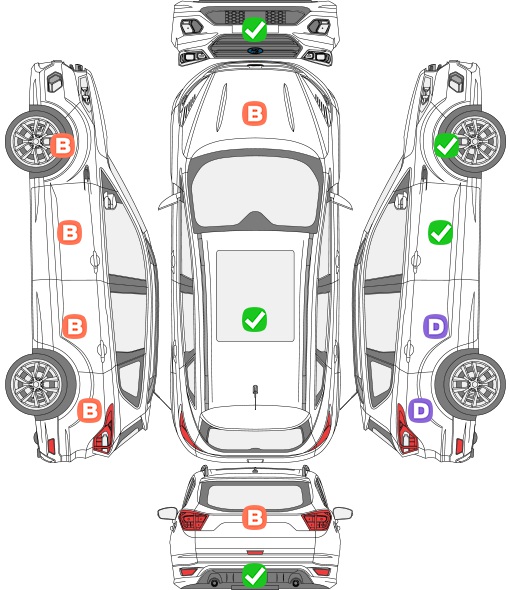 B
B
B
B
B
D
D
B