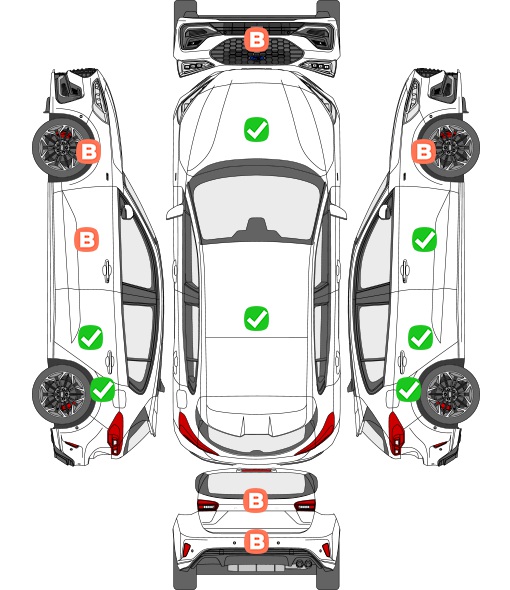 B
B
B
B
B
B