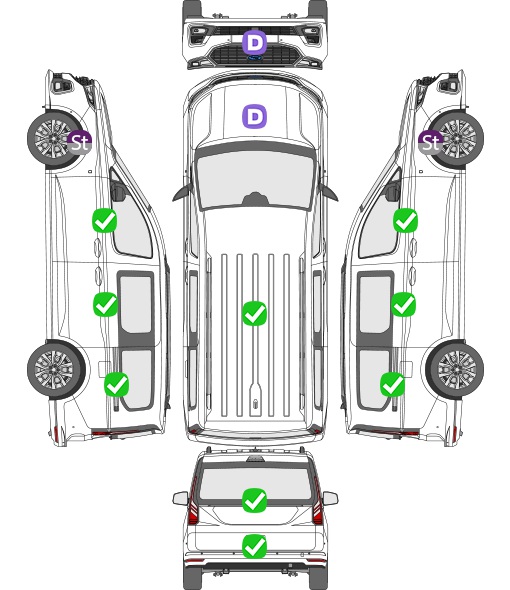 D

D

St

St