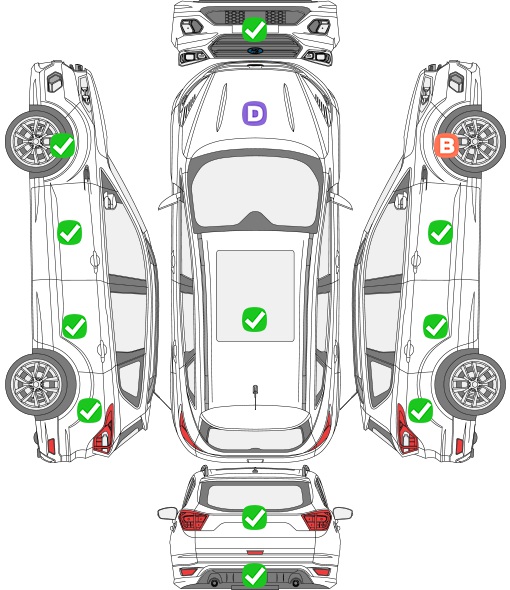 D

B