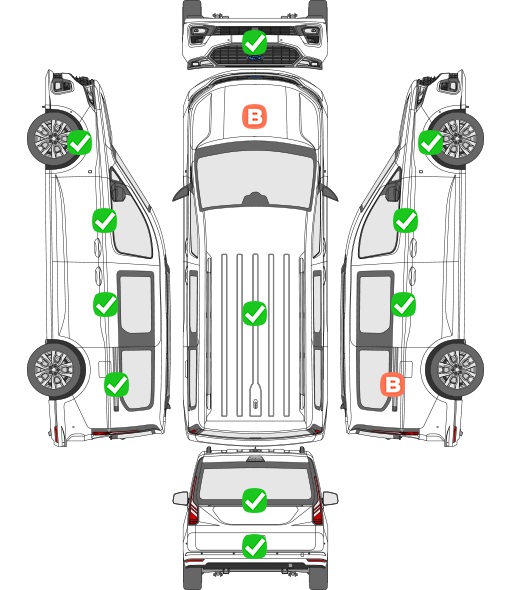 B

B