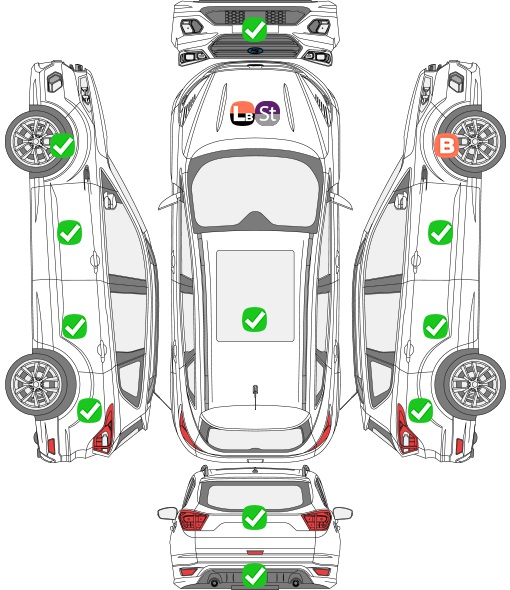 LB St
B