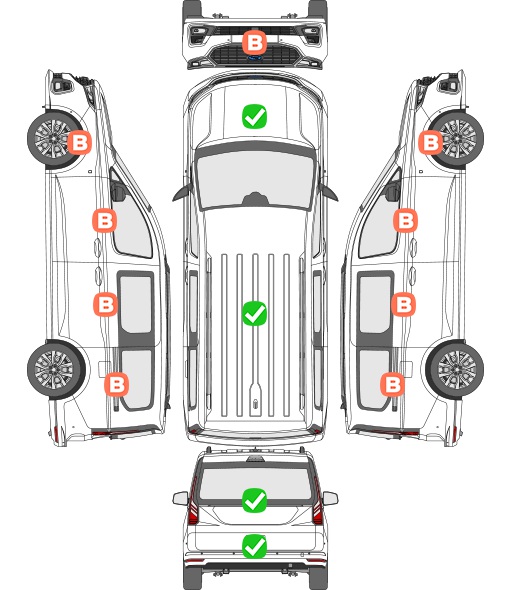 B

B
B
B
B

B
B
B
B