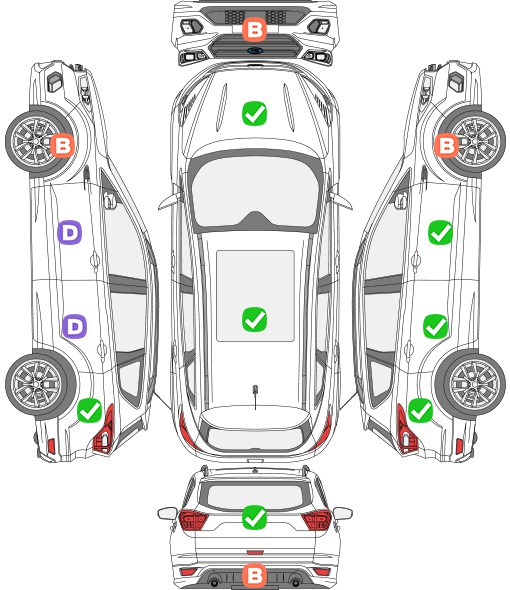 B
B
B
D
D
B