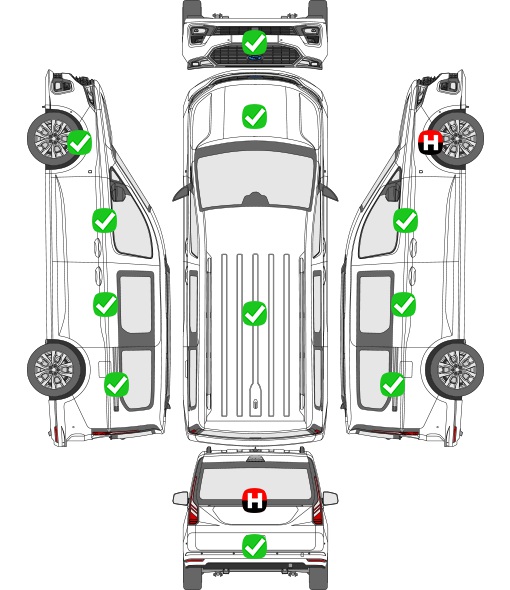 H

H